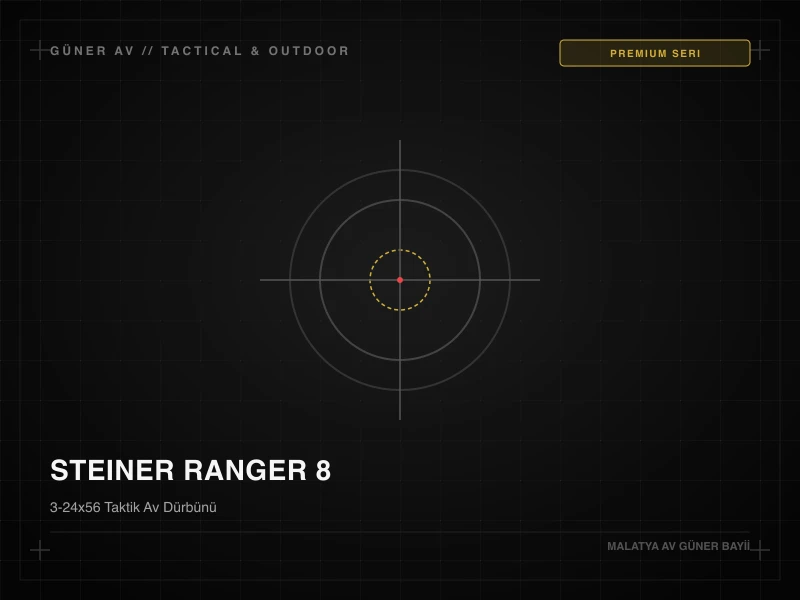 GÜNER AV // TACTICAL & OUTDOOR

PREMIUM SERI

STEINER RANGER 8

3-24x56 Taktik Av Dürbünü

MALATYA AV GÜNER BAYİİ